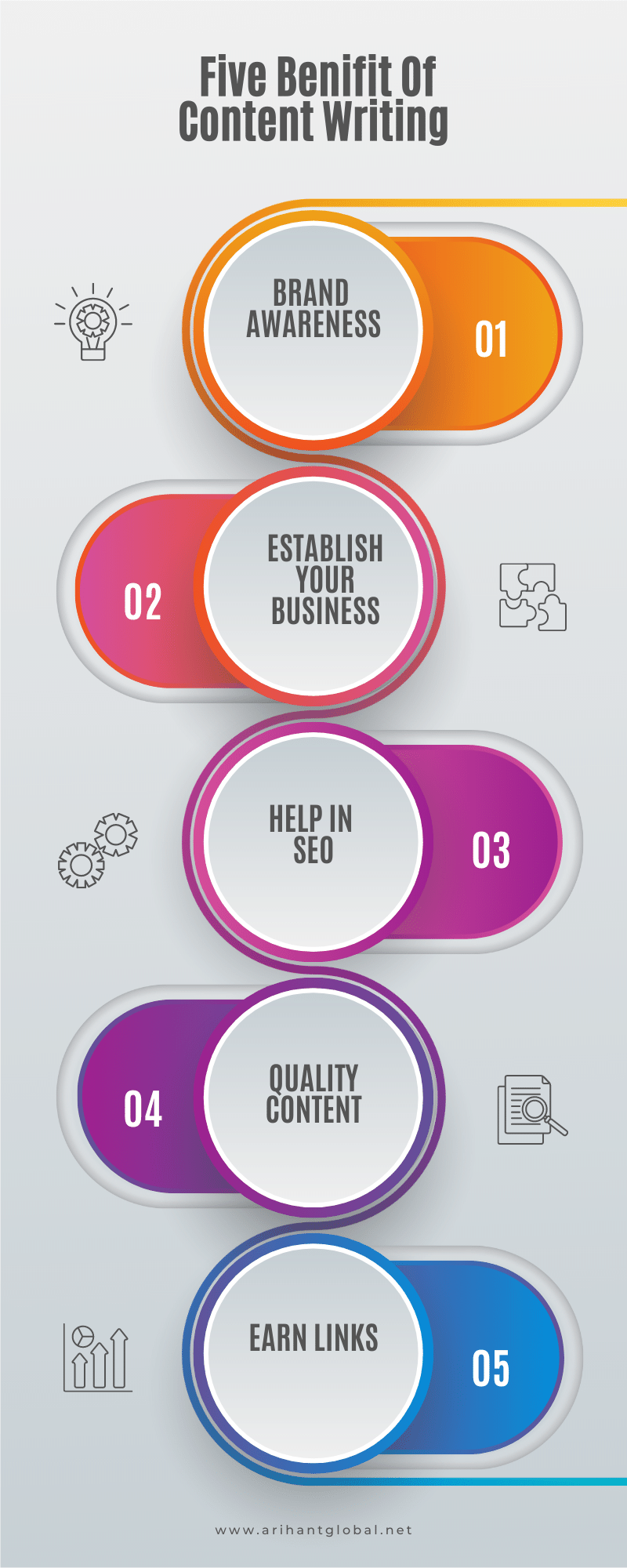 Five Benifit Of Content Writing

BRAND AWARENESS

01

02

ESTABLISH YOUR BUSINESS

HELP IN SEO

03

04

QUALITY CONTENT

EARN LINKS

05

www.arihantglobal.net